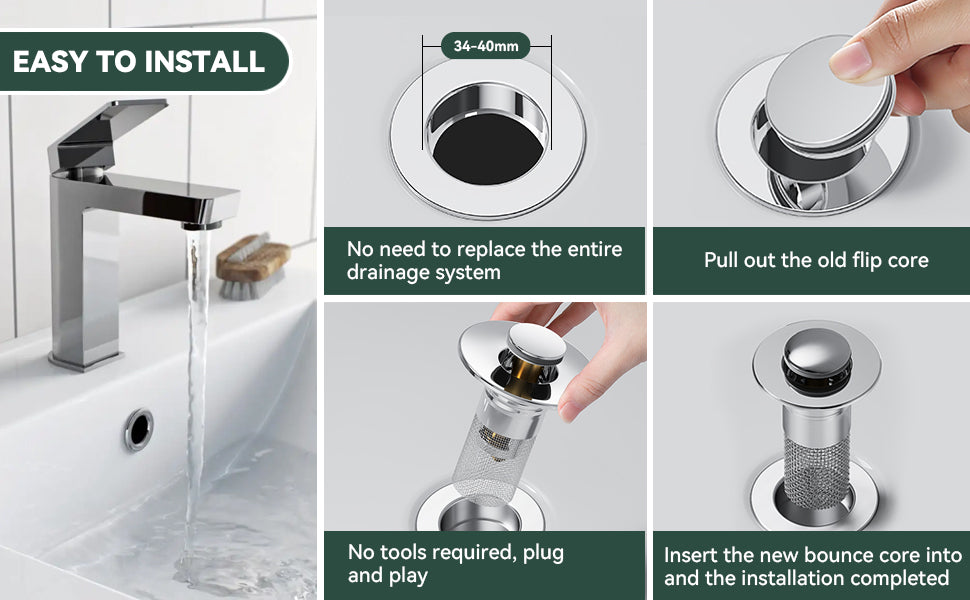 EASY TO INSTALL

34-40mm

No need to replace the entire drainage system

Pull out the old flip core

No tools required, plug and play

Insert the new bounce core into and the installation completed