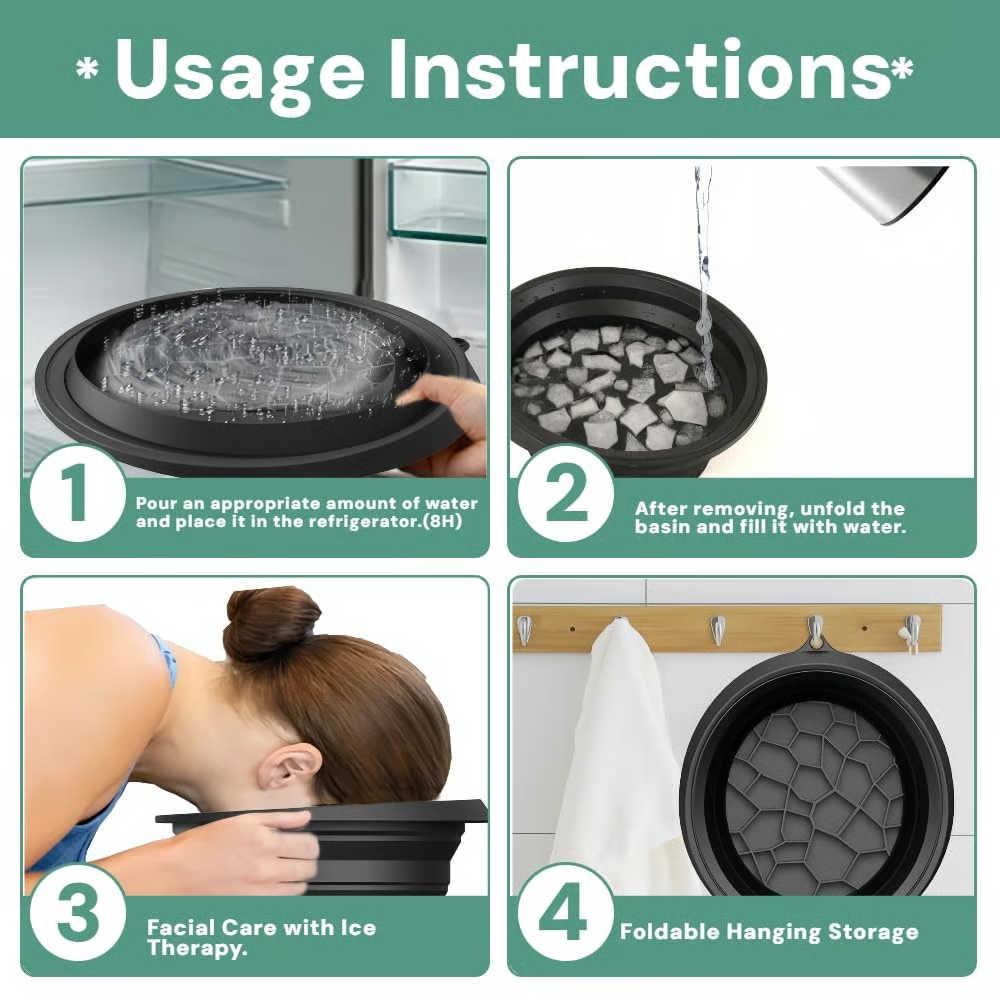 * Usage Instructions*

1
Pour an appropriate amount of water and place it in the refrigerator.(8H)

2
After removing, unfold the basin and fill it with water.

3
Facial Care with Ice Therapy.

4
Foldable Hanging Storage